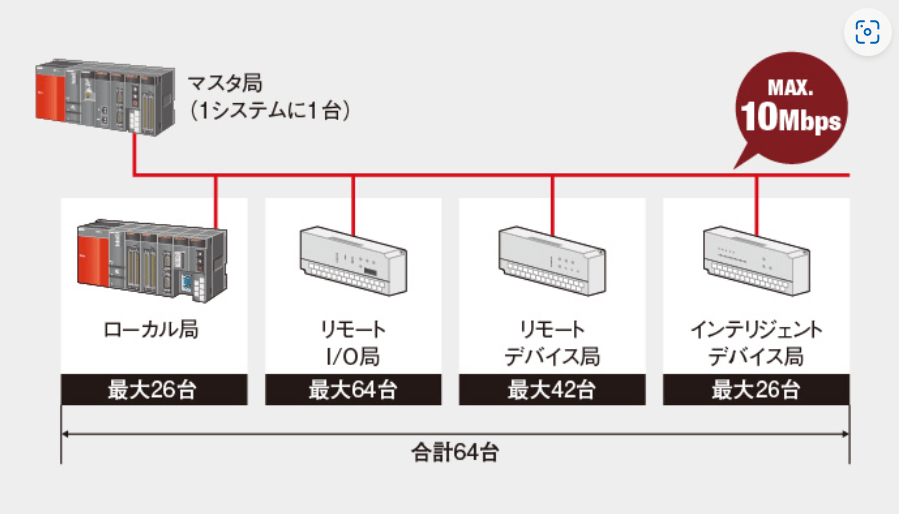 マスタ局
（1システムに1台）

MAX.
10Mbps

ローカル局

最大26台

リモート
I/O局

最大64台

リモート
デバイス局

最大42台

インテリジェント
デバイス局

最大26台

合計64台