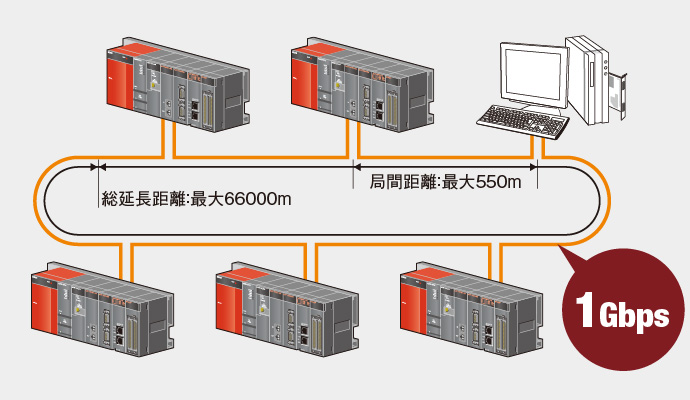 局間距離:最大550m

総延長距離:最大66000m

1Gbps