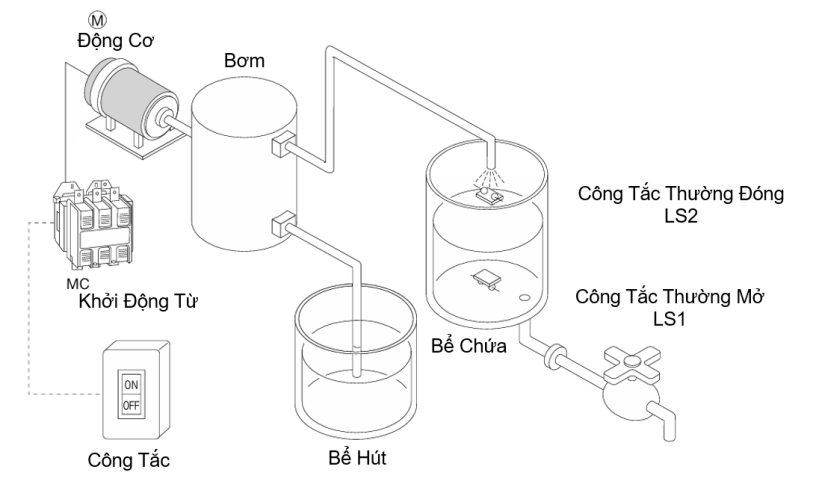 Ⓜ
Động Cơ

Bơm

Công Tắc Thường Đóng
LS2

MC
Khởi Động Từ

Công Tắc Thường Mở
LS1

Bể Chứa

ON
OFF

Công Tắc

Bể Hút